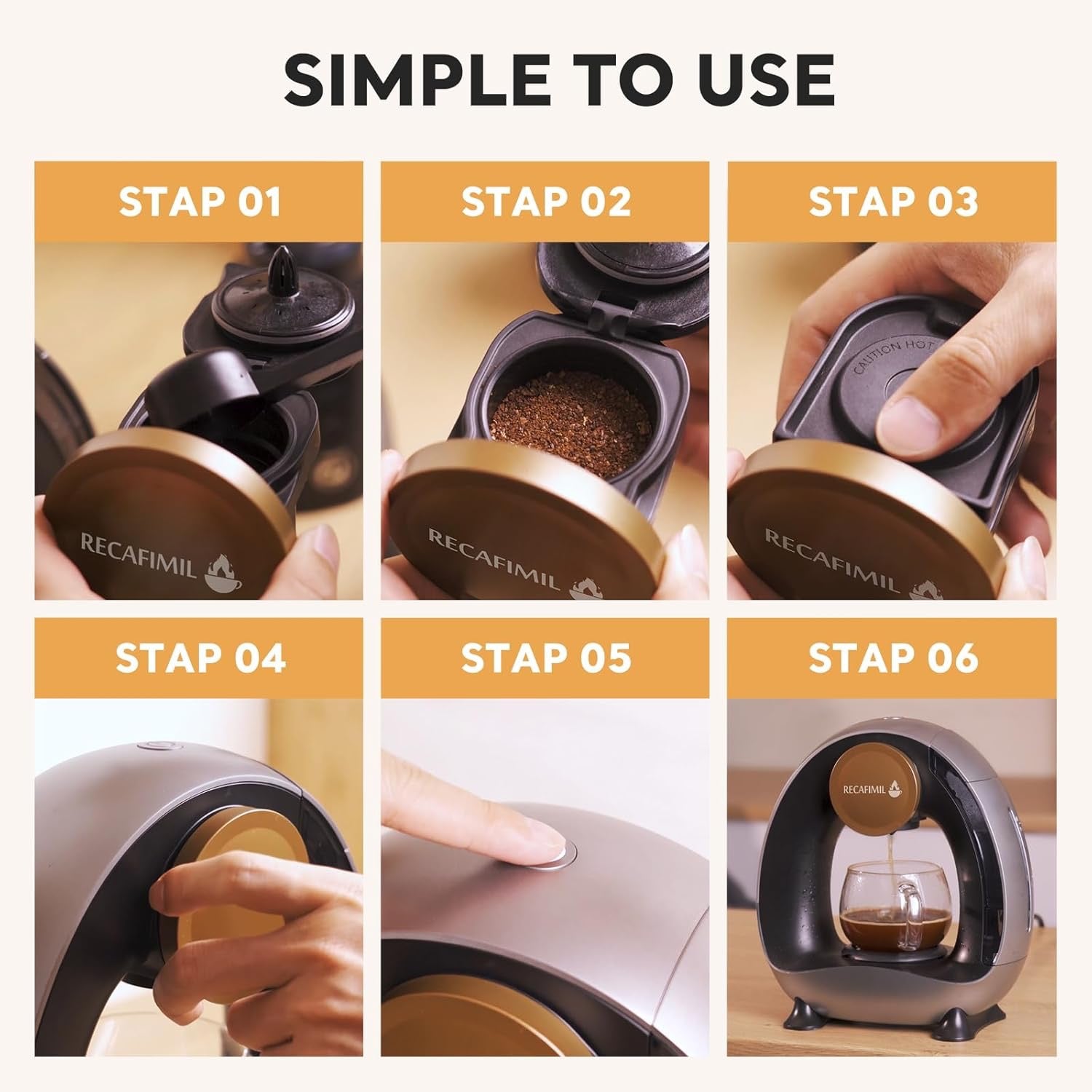 SIMPLE TO USE

STAP 01

RECAFIMIL

STAP 02

RECAFIMIL

STAP 03

CAUTION HOT

RECAFIMIL

STAP 04

STAP 05

STAP 06

RECAFIMIL